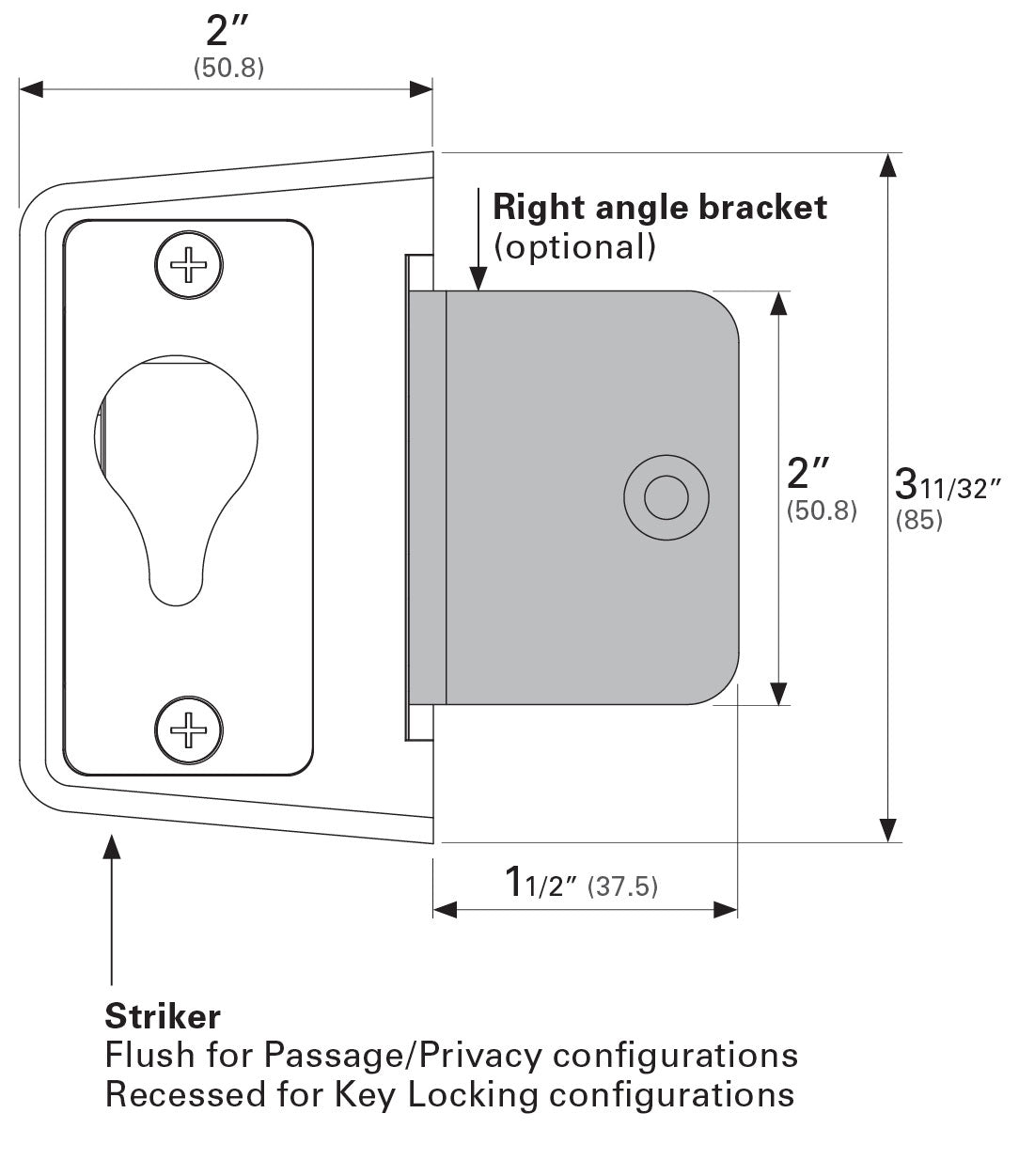 2″
(50.8)

Right angle bracket
(optional)

2″
(50.8)

3 11/32″
(85)

1 1/2″ (37.5)

Striker
Flush for Passage/Privacy configurations
Recessed for Key Locking configurations